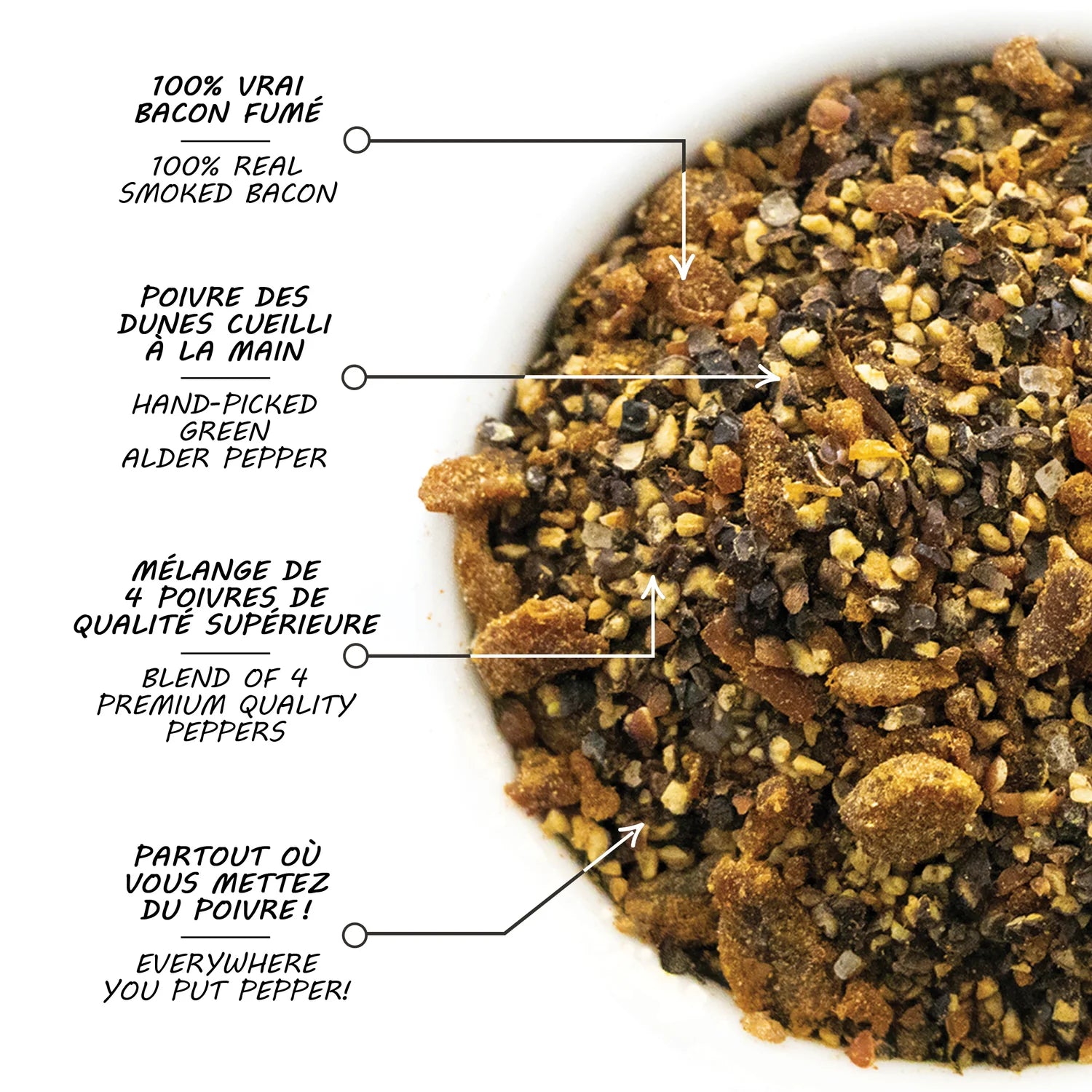 100% VRAI BACON FUMÉ

100% REAL SMOKED BACON

POIVRE DES DUNES CUEILLI À LA MAIN

HAND-PICKED GREEN ALDER PEPPER

MÉLANGE DE 4 POIVRES DE QUALITÉ SUPÉRIEURE

BLEND OF 4 PREMIUM QUALITY PEPPERS

PARTOUT OÙ VOUS METTEZ DU POIVRE !

EVERYWHERE YOU PUT PEPPER!